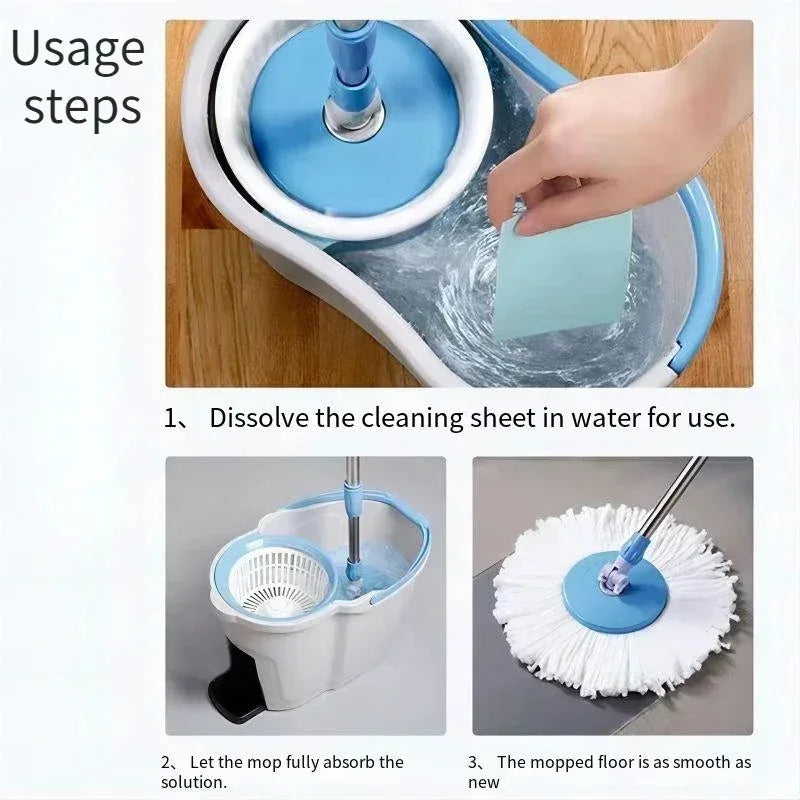 Usage steps

1、 Dissolve the cleaning sheet in water for use.

2、 Let the mop fully absorb the solution.

3、 The mopped floor is as smooth as new